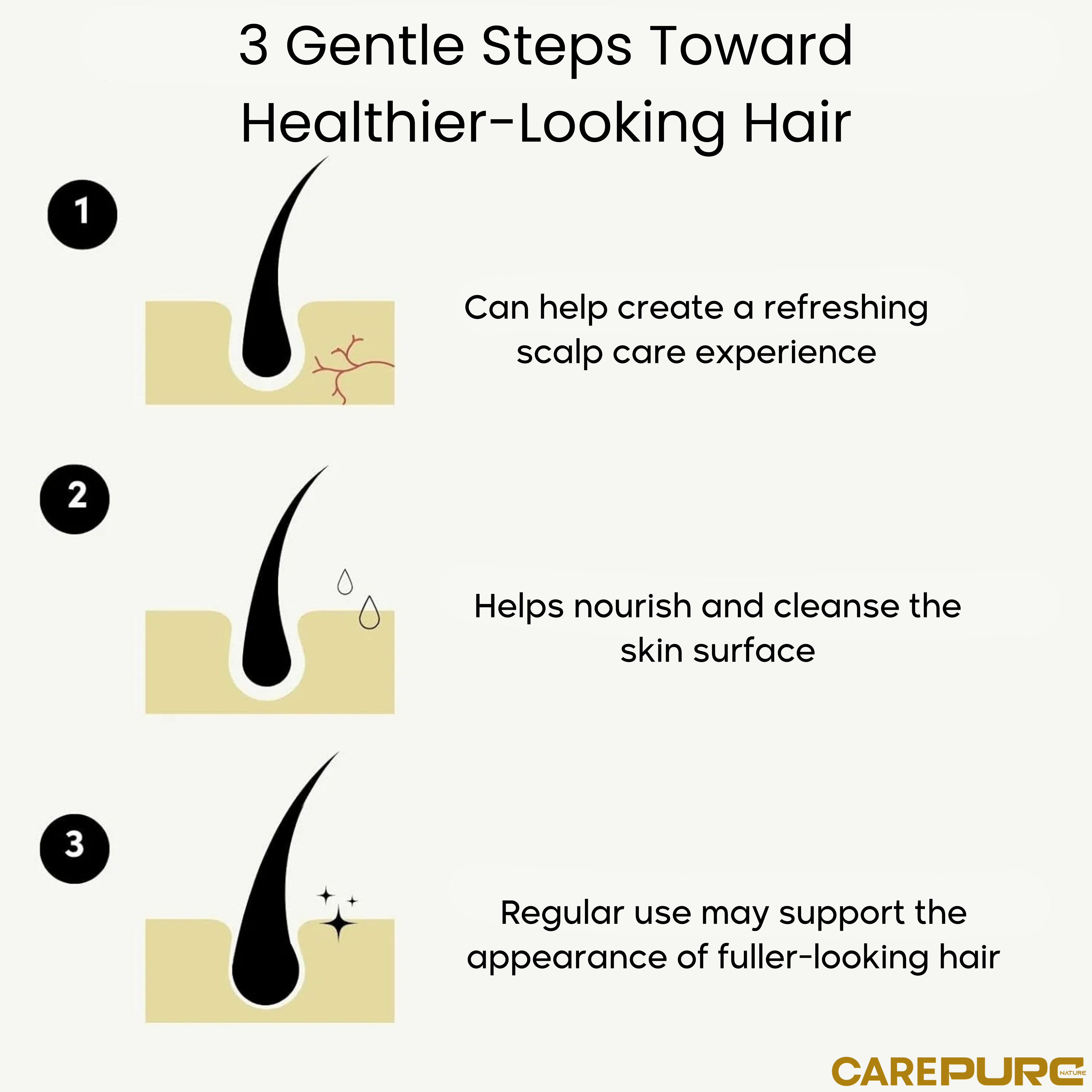 3 Gentle Steps Toward Healthier-Looking Hair

1

Can help create a refreshing scalp care experience

2

Helps nourish and cleanse the skin surface

3

Regular use may support the appearance of fuller-looking hair

CAREPURE NATURE