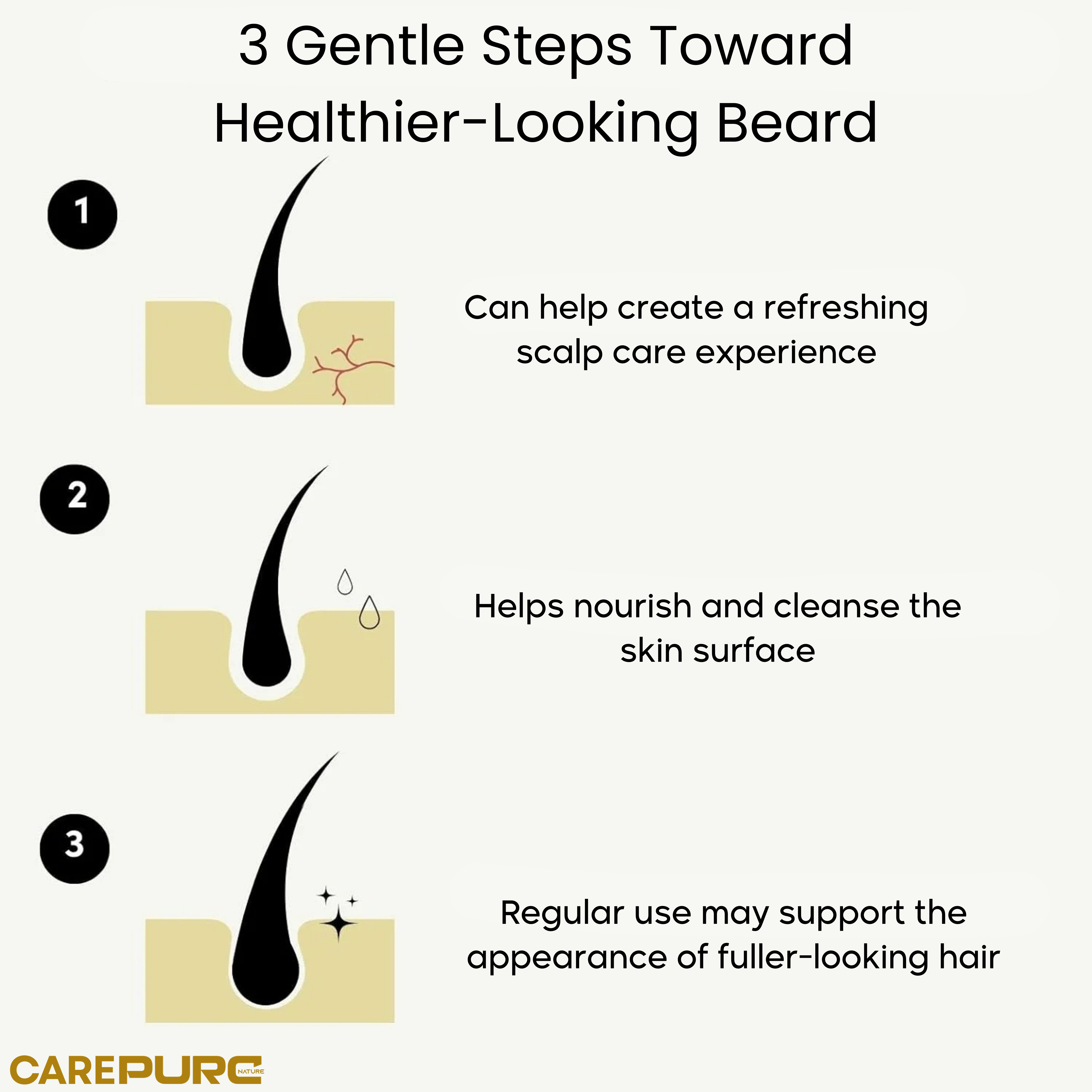 3 Gentle Steps Toward Healthier-Looking Beard

1

Can help create a refreshing scalp care experience

2

Helps nourish and cleanse the skin surface

3

Regular use may support the appearance of fuller-looking hair

CAREPURE NATURE